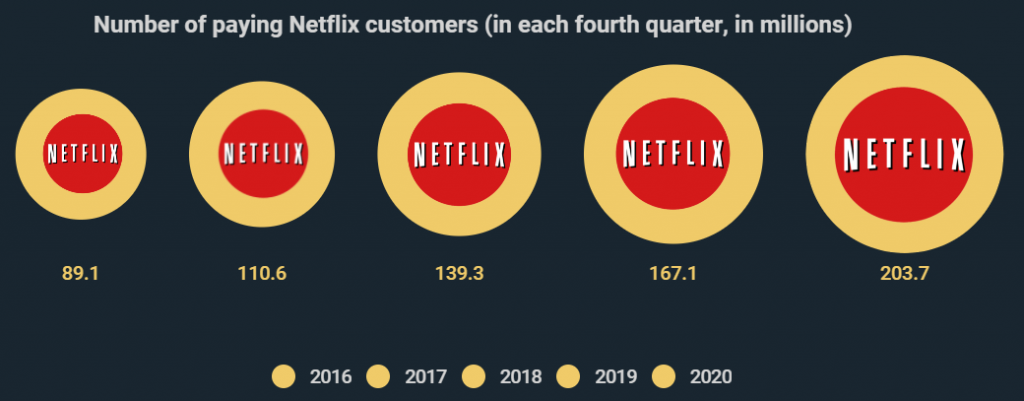 Number of paying Netflix customers (in each fourth quarter, in millions)

NETFLIX NETFLIX NETFLIX NETFLIX NETFLIX

89.1 110.6 139.3 167.1 203.7

2016 2017 2018 2019 2020