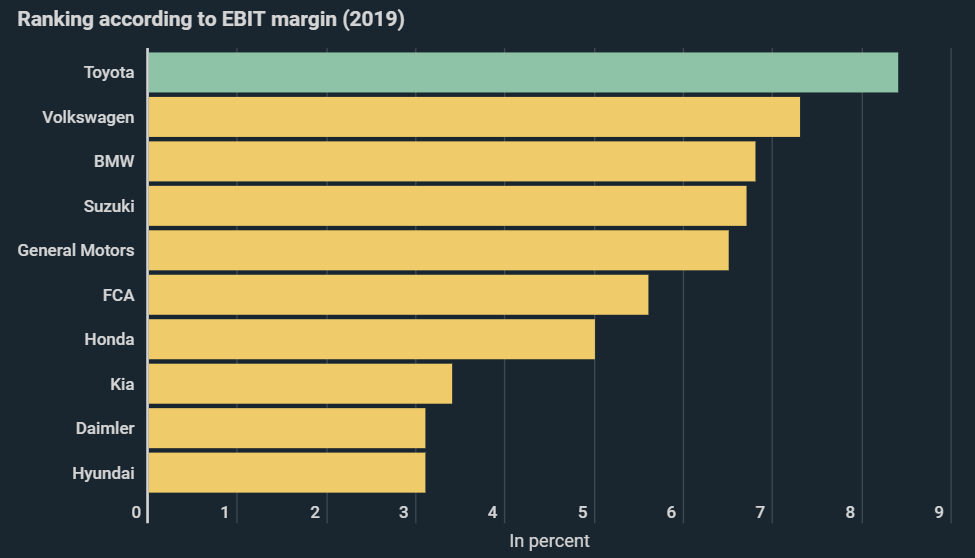 Ranking according to EBIT margin (2019)

Toyota
Volkswagen
BMW
Suzuki
General Motors
FCA
Honda
Kia
Daimler
Hyundai

0 1 2 3 4 5 6 7 8 9

In percent